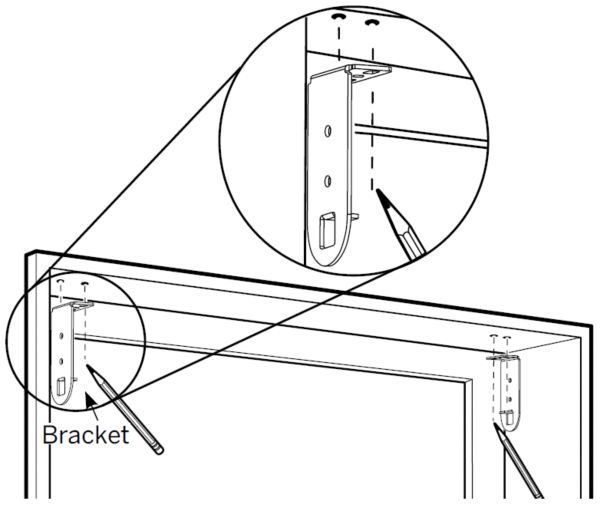 Bracket