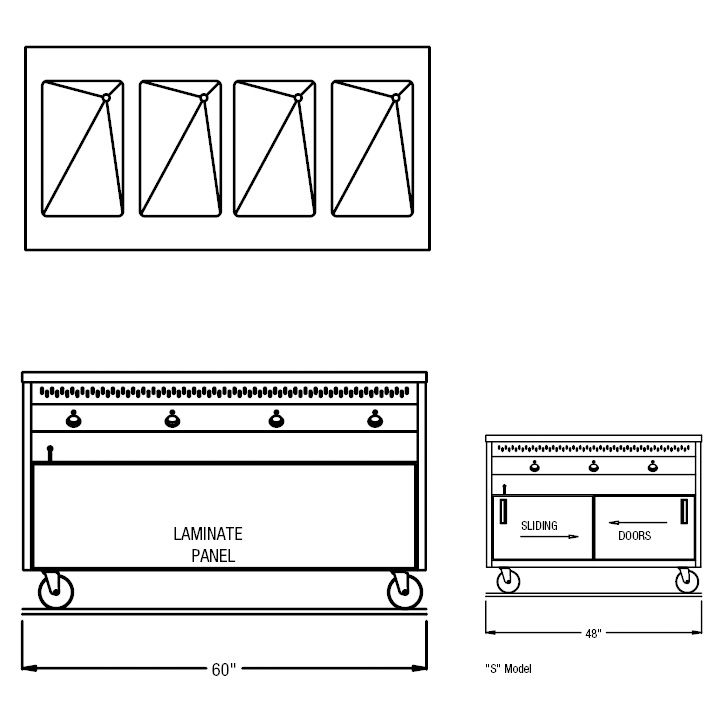 LAMINATE
PANEL

60"

SLIDING

DOORS

48"

"S" Model