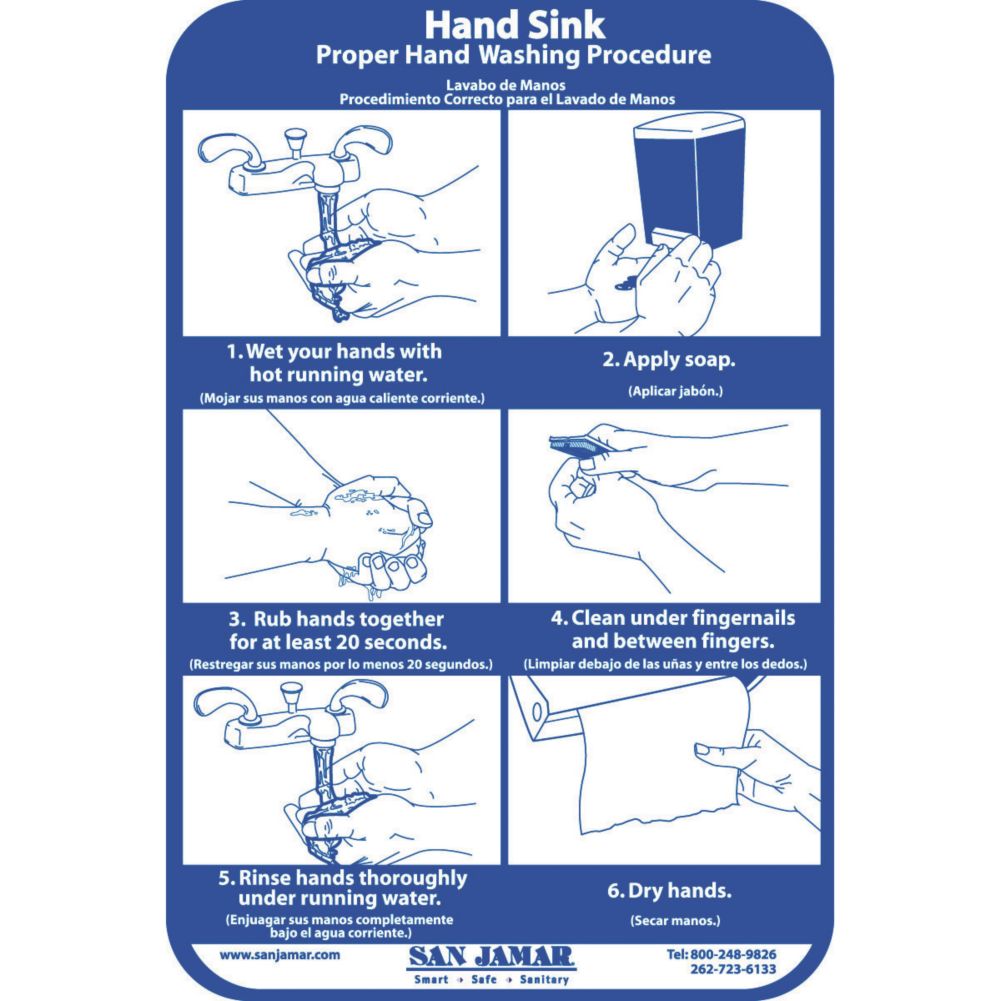 Hand Sink
Proper Hand Washing Procedure

Lavabo de Manos
Procedimiento Correcto para el Lavado de Manos

1. Wet your hands with hot running water.
(Mojar sus manos con agua caliente corriente.)

2. Apply soap.
(Aplicar jabón.)

3. Rub hands together for at least 20 seconds.
(Restregar sus manos por lo menos 20 segundos.)

4. Clean under fingernails and between fingers.
(Limpiar debajo de las uñas y entre los dedos.)

5. Rinse hands thoroughly under running water.
(Enjuagar sus manos completamente bajo el agua corriente.)

6. Dry hands.
(Secar manos.)

www.sanjamar.com

SAN JAMAR
Smart → Safe → Sanitary

Tel: 800-248-9826
262-723-6133