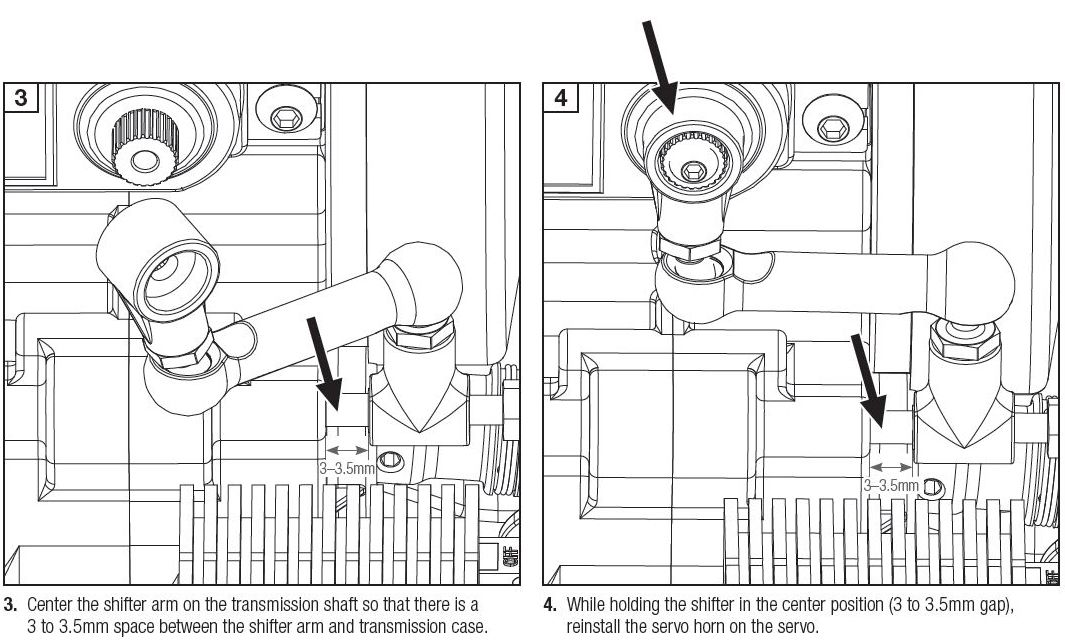 3

3–3.5mm

3. Center the shifter arm on the transmission shaft so that there is a 3 to 3.5mm space between the shifter arm and transmission case.

4

3–3.5mm

4. While holding the shifter in the center position (3 to 3.5mm gap), reinstall the servo horn on the servo.